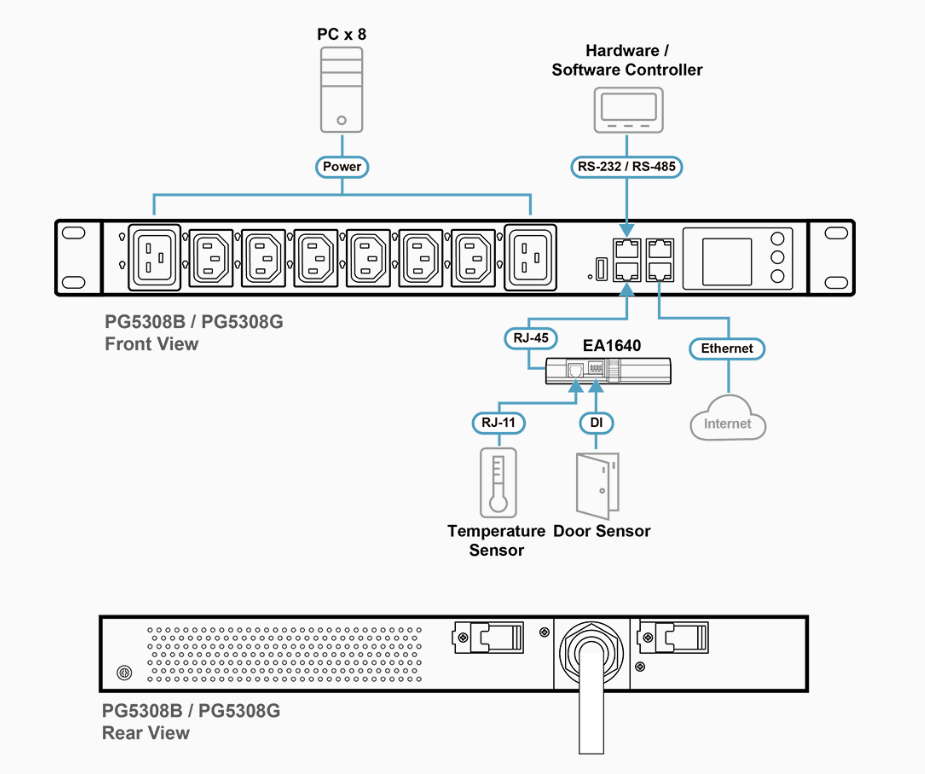 PC x 8

Hardware / Software Controller

Power

RS-232 / RS-485

PG5308B / PG5308G
Front View

RJ-45

EA1640

Ethernet

RJ-11

DI

Internet

Temperature Sensor

Door Sensor

PG5308B / PG5308G
Rear View